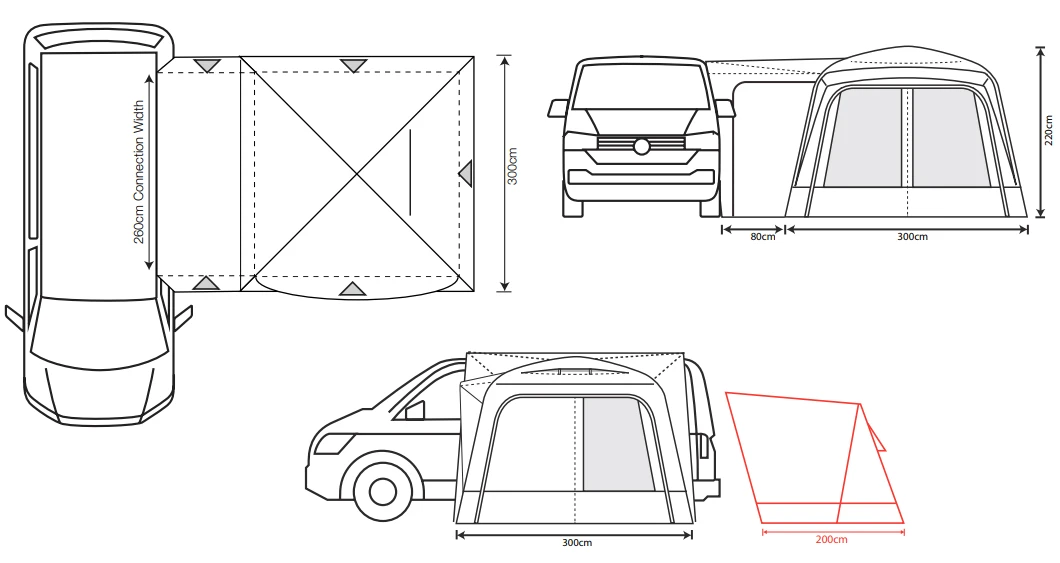 260cm Connection Width

300cm

220cm

80cm

300cm

300cm

200cm