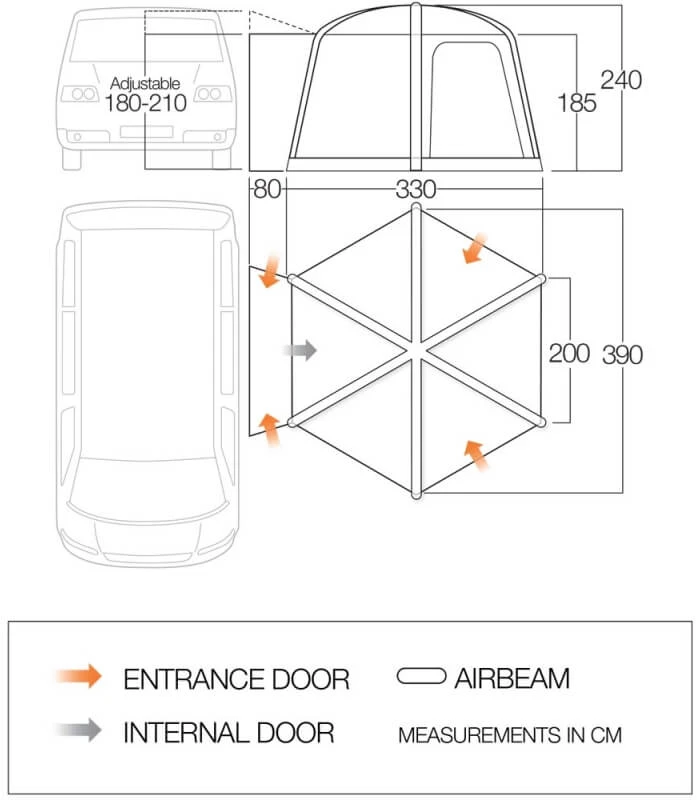 Adjustable
180-210

185
240

80
330

200
390

ENTRANCE DOOR
AIRBEAM
INTERNAL DOOR
MEASUREMENTS IN CM